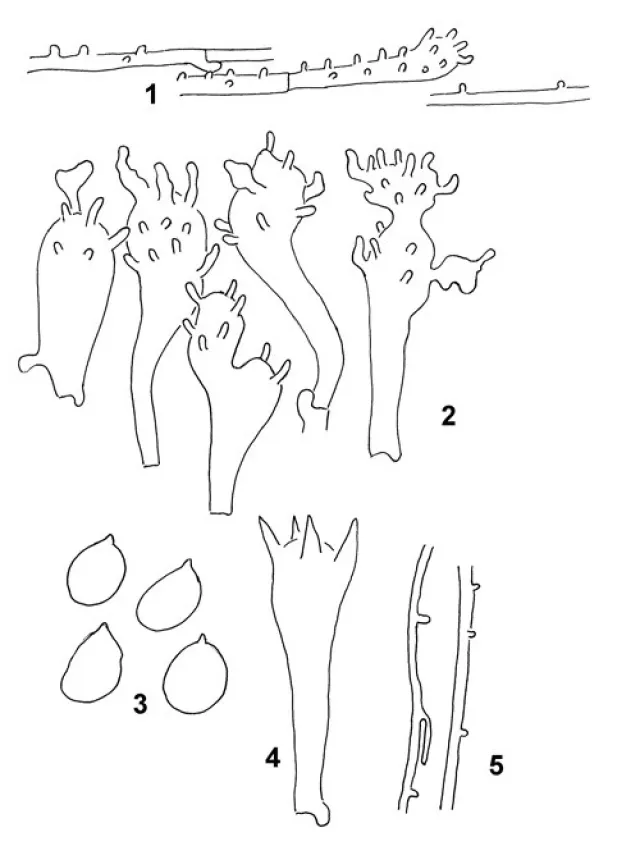 1

2

3

4

5