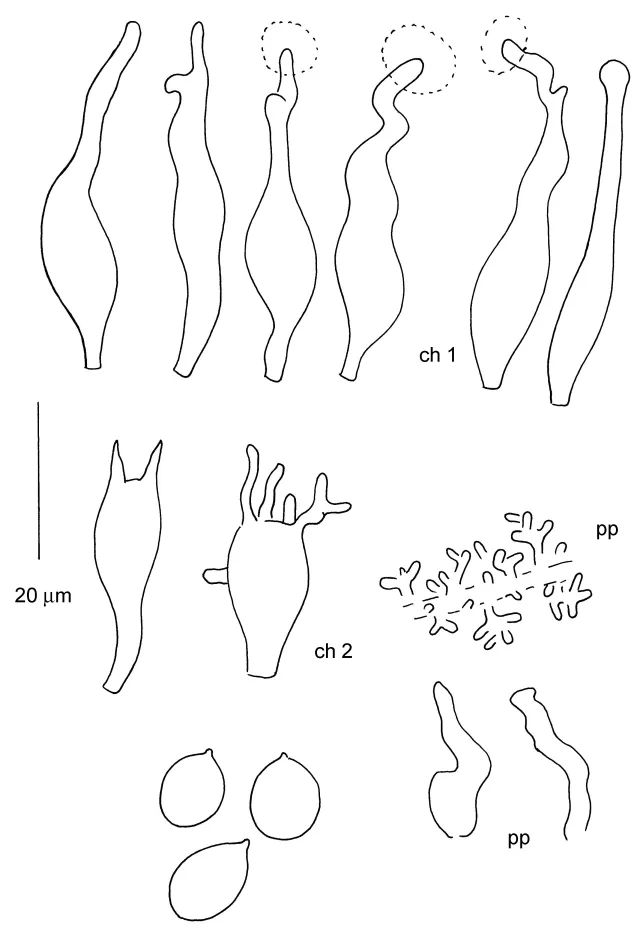 ch 1

20 μm

ch 2

pp

pp