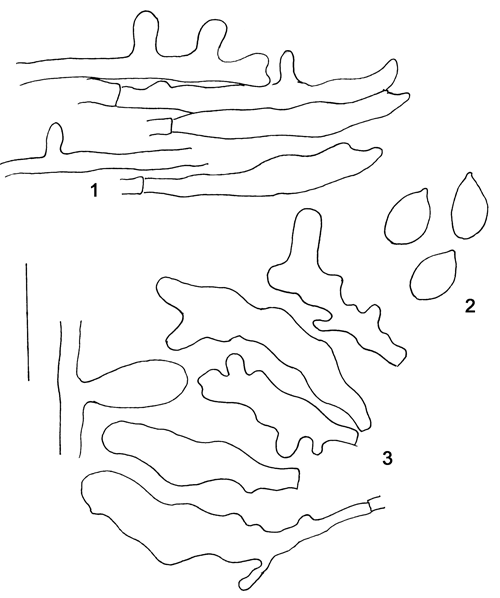 1

2

3