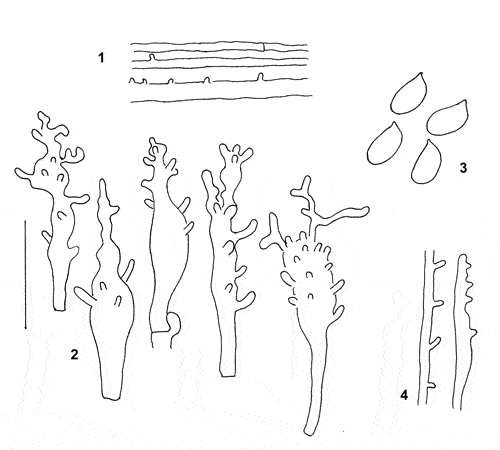 1
3
2
4