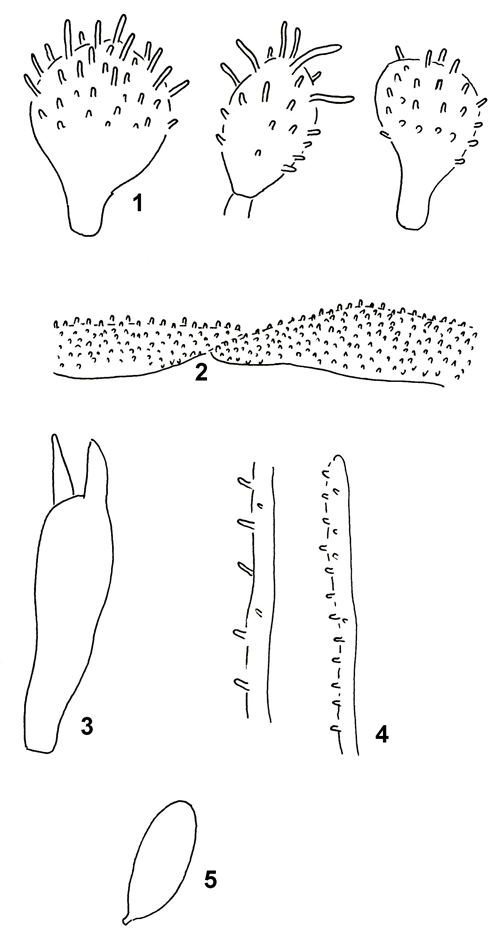 1
2
3
4
5