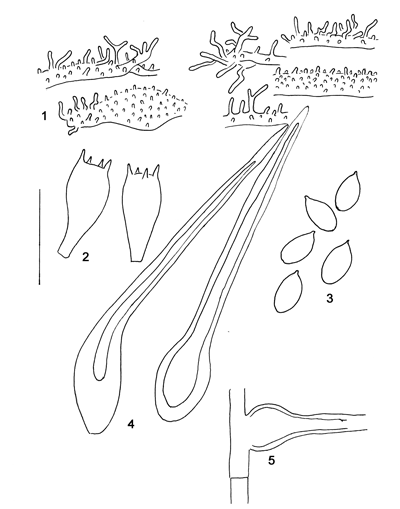 1

2

3

4

5