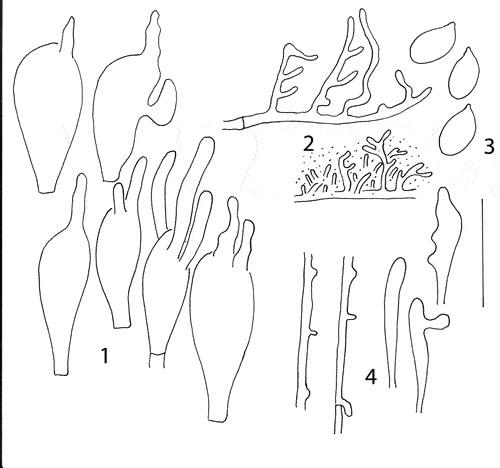 2
3
1
4