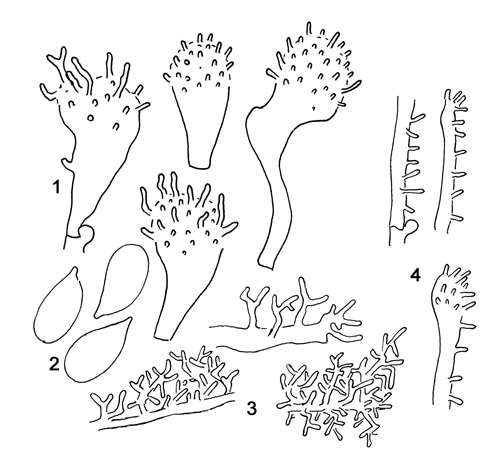 1
2
3
4